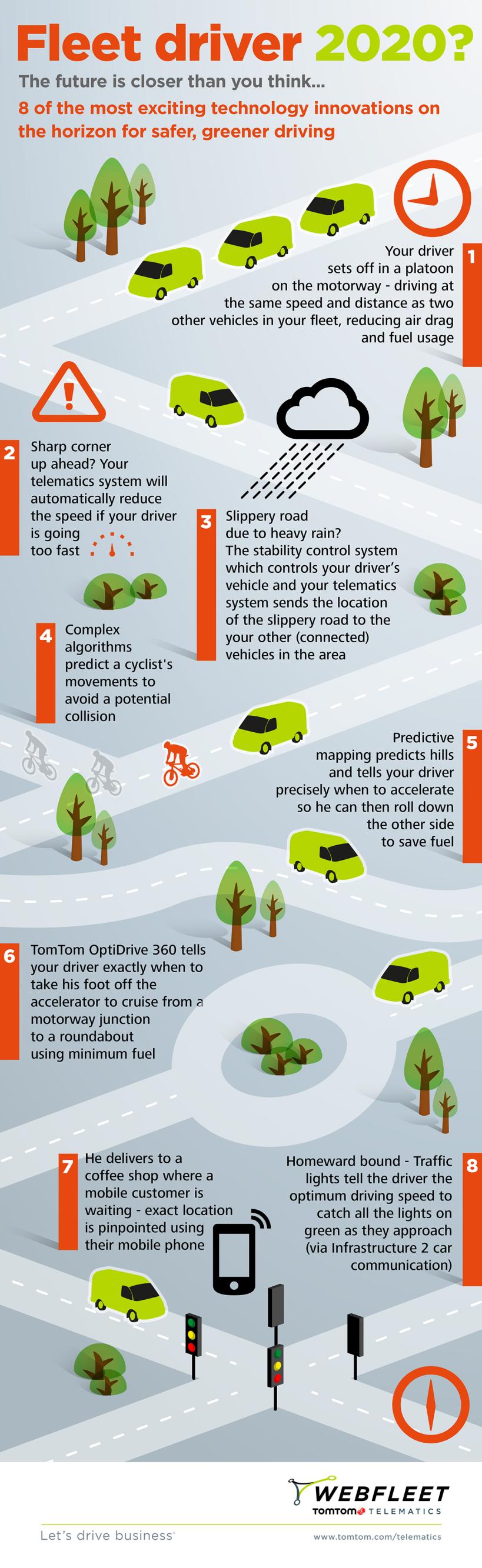 Fleet driver 2020?

The future is closer than you think...

8 of the most exciting technology innovations on the horizon for safer, greener driving

1
Your driver sets off in a platoon on the motorway - driving at the same speed and distance as two other vehicles in your fleet, reducing air drag and fuel usage

2
Sharp corner up ahead? Your telematics system will automatically reduce the speed if your driver is going too fast

3
Slippery road due to heavy rain? The stability control system which controls your driver's vehicle and your telematics system sends the location of the slippery road to the your other (connected) vehicles in the area

4
Complex algorithms predict a cyclist's movements to avoid a potential collision

5
Predictive mapping predicts hills and tells your driver precisely when to accelerate so he can then roll down the other side to save fuel

6
TomTom OptiDrive 360 tells your driver exactly when to take his foot off the accelerator to cruise from a motorway junction to a roundabout using minimum fuel

7
He delivers to a coffee shop where a mobile customer is waiting - exact location is pinpointed using their mobile phone

8
Homeward bound - Traffic lights tell the driver the optimum driving speed to catch all the lights on green as they approach (via Infrastructure 2 car communication)

WEBFLEET
TOMTOM TELEMATICS

Let's drive business

www.tomtom.com/telematics