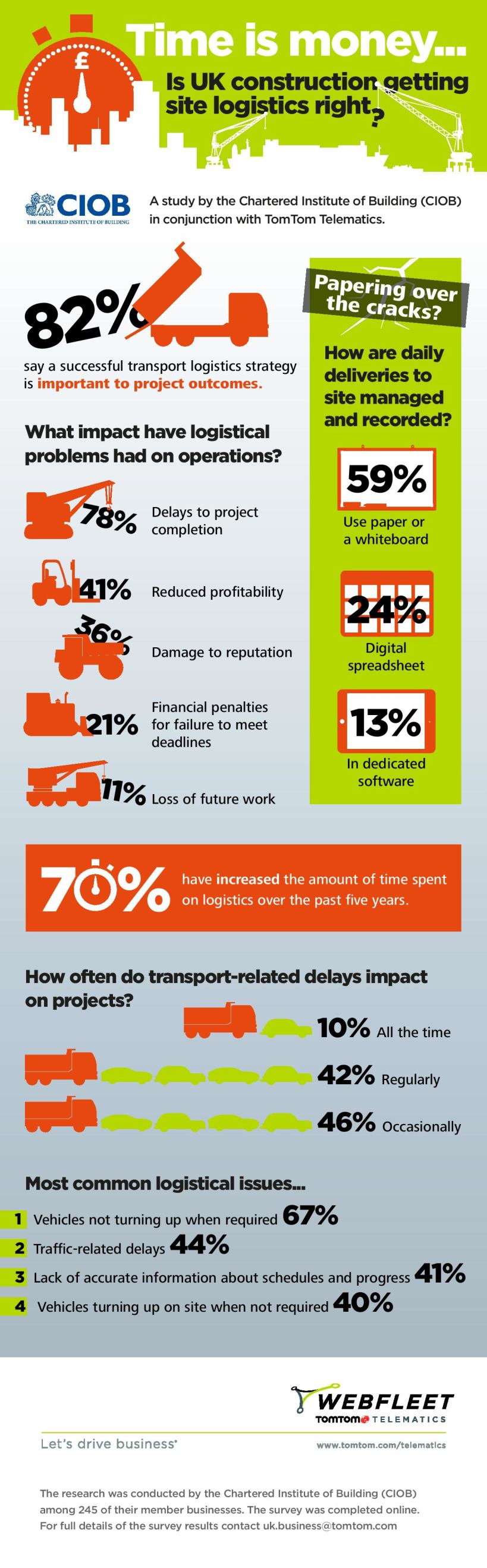 £

Time is money...
Is UK construction getting site logistics right?

CIOB
THE CHARTERED INSTITUTE OF BUILDING

A study by the Chartered Institute of Building (CIOB) in conjunction with TomTom Telematics.

82%

say a successful transport logistics strategy is important to project outcomes.

What impact have logistical problems had on operations?

78% Delays to project completion

41% Reduced profitability

36% Damage to reputation

21% Financial penalties for failure to meet deadlines

11% Loss of future work

Papering over the cracks?

How are daily deliveries to site managed and recorded?

59%
Use paper or a whiteboard

24%
Digital spreadsheet

13%
In dedicated software

70% have increased the amount of time spent on logistics over the past five years.

How often do transport-related delays impact on projects?

10% All the time

42% Regularly

46% Occasionally

Most common logistical issues...

1 Vehicles not turning up when required 67%

2 Traffic-related delays 44%

3 Lack of accurate information about schedules and progress 41%

4 Vehicles turning up on site when not required 40%

WEBFLEET
TOMTOM TELEMATICS

Let's drive business®

www.tomtom.com/telematics

The research was conducted by the Chartered Institute of Building (CIOB) among 245 of their member businesses. The survey was completed online. For full details of the survey results contact uk.business@tomtom.com