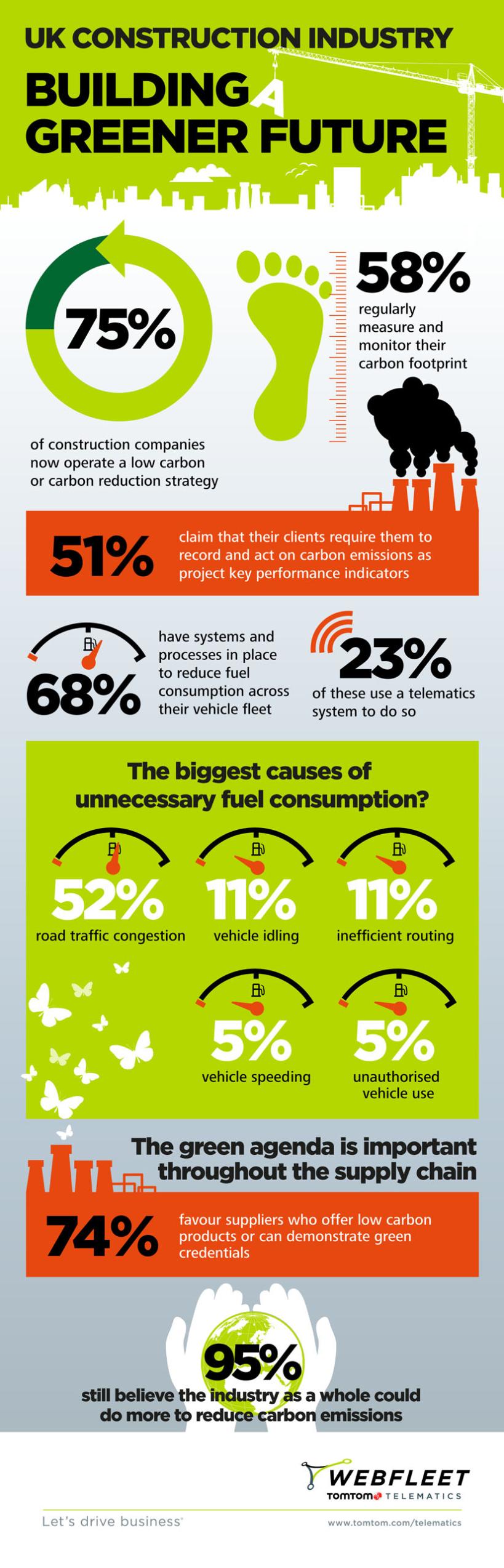 UK CONSTRUCTION INDUSTRY

BUILDING A GREENER FUTURE

75%

of construction companies now operate a low carbon or carbon reduction strategy

58%

regularly measure and monitor their carbon footprint

51%

claim that their clients require them to record and act on carbon emissions as project key performance indicators

68%

have systems and processes in place to reduce fuel consumption across their vehicle fleet

23%

of these use a telematics system to do so

The biggest causes of unnecessary fuel consumption?

52%
road traffic congestion

11%
vehicle idling

11%
inefficient routing

5%
vehicle speeding

5%
unauthorised vehicle use

The green agenda is important throughout the supply chain

74%

favour suppliers who offer low carbon products or can demonstrate green credentials

95%

still believe the industry as a whole could do more to reduce carbon emissions

WEBFLEET
TOMTOM TELEMATICS

Let's drive business

www.tomtom.com/telematics