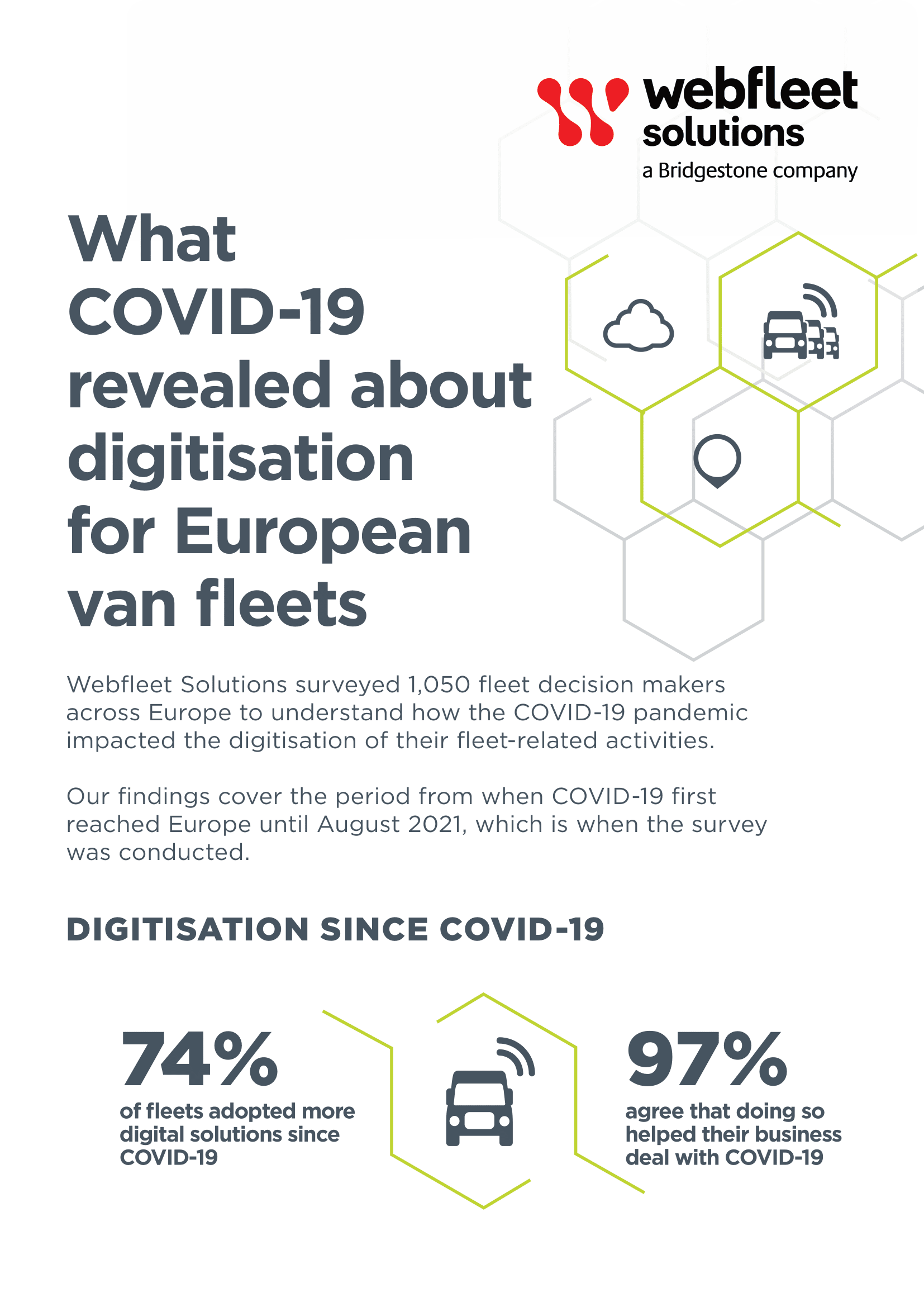 webfleet solutions
a Bridgestone company

What COVID-19 revealed about digitisation for European van fleets

Webfleet Solutions surveyed 1,050 fleet decision makers across Europe to understand how the COVID-19 pandemic impacted the digitisation of their fleet-related activities.

Our findings cover the period from when COVID-19 first reached Europe until August 2021, which is when the survey was conducted.

DIGITISATION SINCE COVID-19

74%
of fleets adopted more digital solutions since COVID-19

97%
agree that doing so helped their business deal with COVID-19