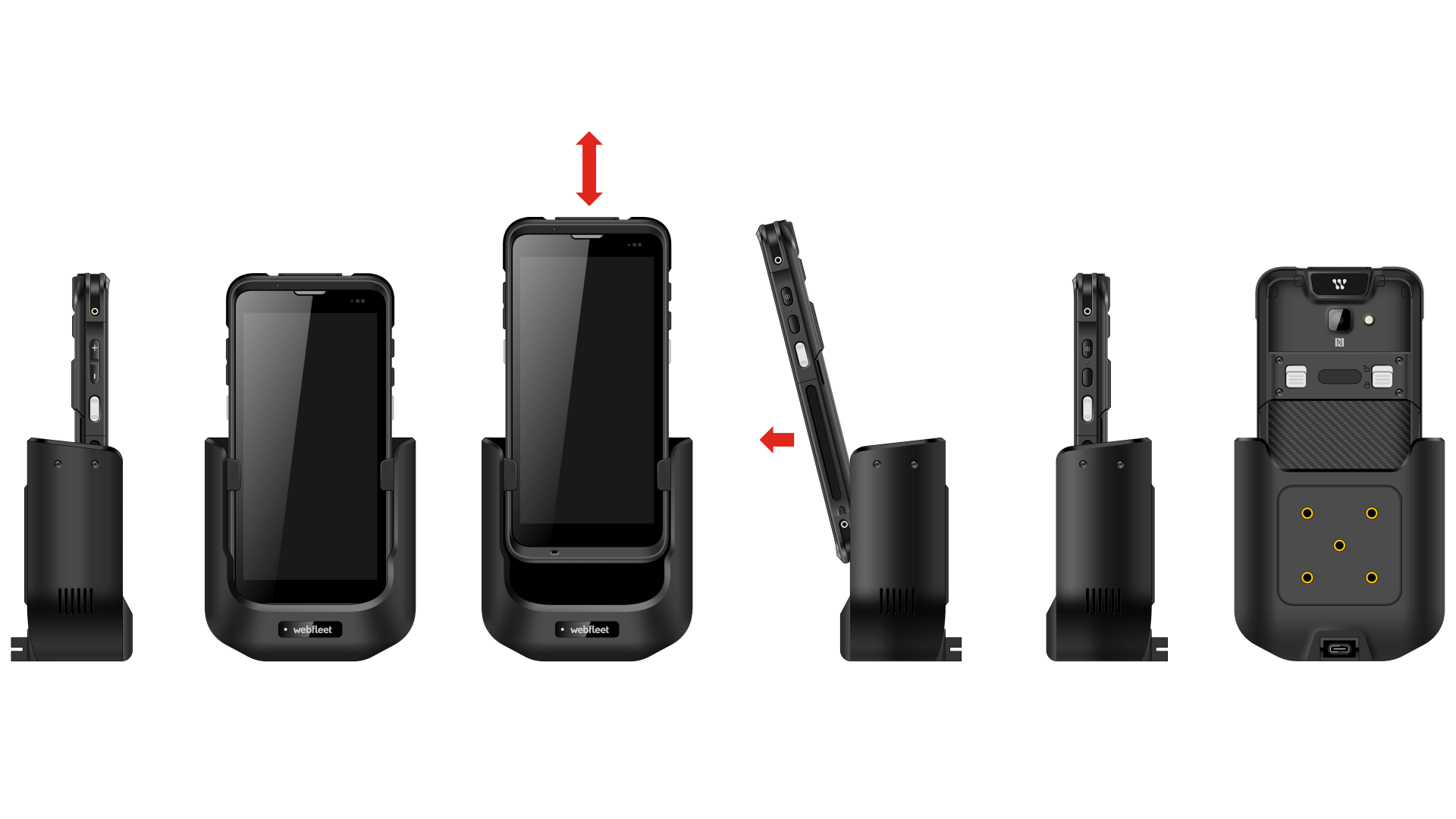 webfleet

webfleet